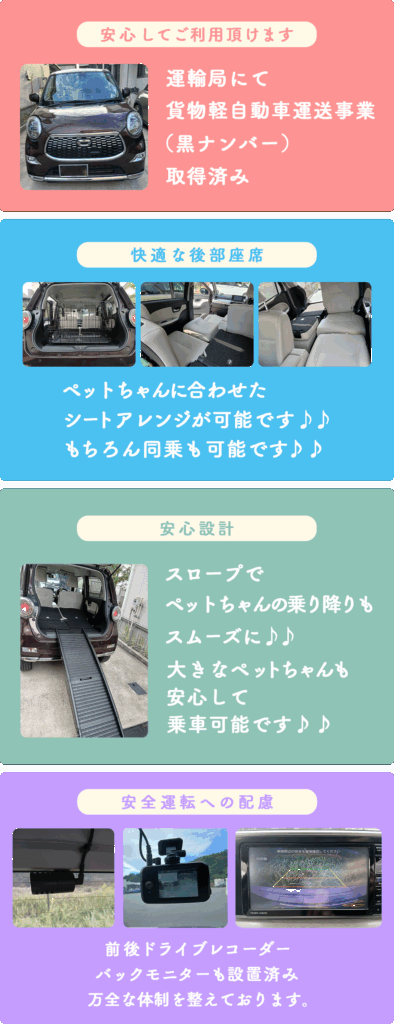 安心してご利用頂けます

運輸局にて
貨物軽自動車運送事業
（黒ナンバー）
取得済み

快適な後部座席

ペットちゃんに合わせた
シートアレンジが可能です♪♪
もちろん同乗も可能です♪♪

安心設計

スロープで
ペットちゃんの乗り降りも
スムーズに♪♪
大きなペットちゃんも
安心して
乗車可能です♪♪

安全運転への配慮

前後ドライブレコーダー
バックモニターも設置済み
万全な体制を整えております。